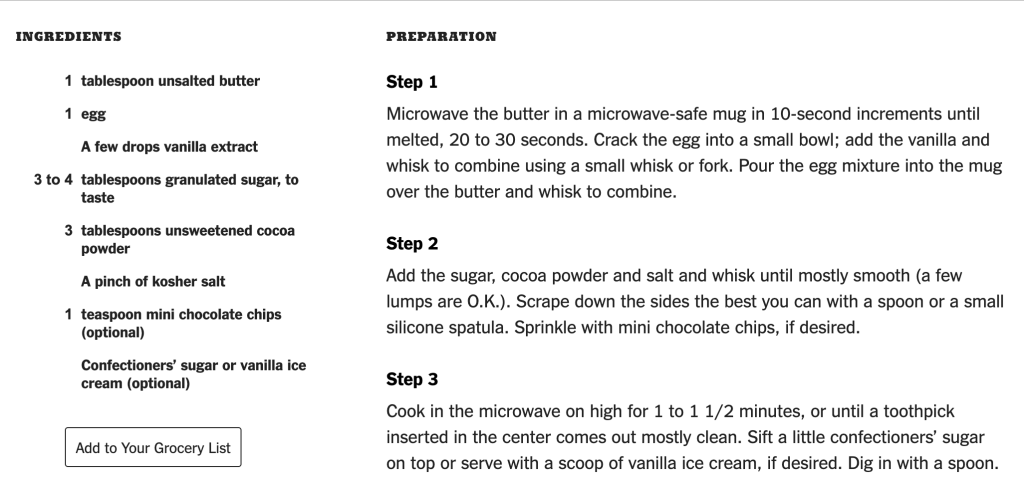 INGREDIENTS

1 tablespoon unsalted butter

1 egg

A few drops vanilla extract

3 to 4 tablespoons granulated sugar, to taste

3 tablespoons unsweetened cocoa powder

A pinch of kosher salt

1 teaspoon mini chocolate chips (optional)

Confectioners' sugar or vanilla ice cream (optional)

Add to Your Grocery List

PREPARATION

Step 1

Microwave the butter in a microwave-safe mug in 10-second increments until melted, 20 to 30 seconds. Crack the egg into a small bowl; add the vanilla and whisk to combine using a small whisk or fork. Pour the egg mixture into the mug over the butter and whisk to combine.

Step 2

Add the sugar, cocoa powder and salt and whisk until mostly smooth (a few lumps are O.K.). Scrape down the sides the best you can with a spoon or a small silicone spatula. Sprinkle with mini chocolate chips, if desired.

Step 3

Cook in the microwave on high for 1 to 1 1/2 minutes, or until a toothpick inserted in the center comes out mostly clean. Sift a little confectioners' sugar on top or serve with a scoop of vanilla ice cream, if desired. Dig in with a spoon.